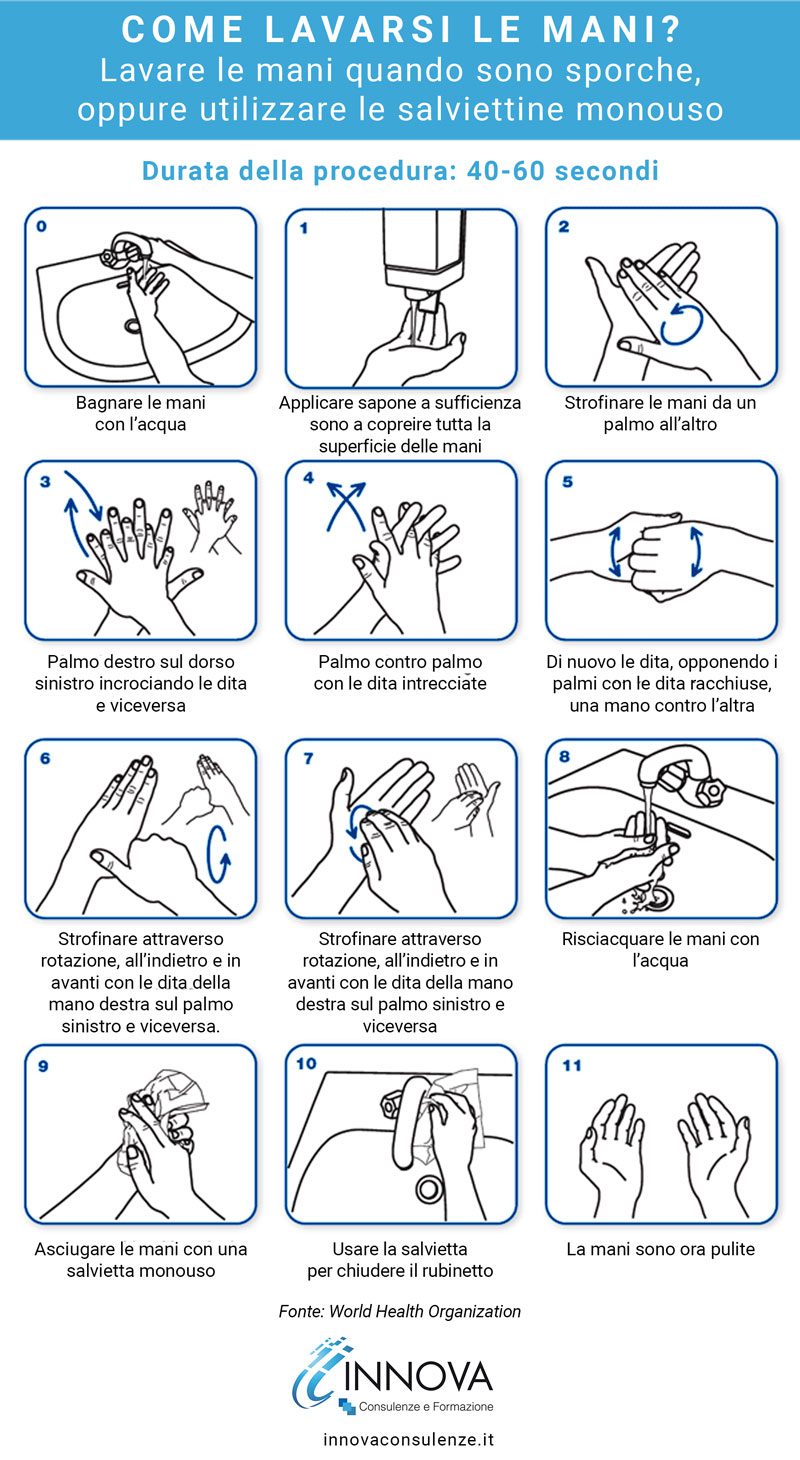 COME LAVARSI LE MANI?
Lavare le mani quando sono sporche, oppure utilizzare le salviettine monouso

Durata della procedura: 40-60 secondi

0
Bagnare le mani con l'acqua

1
Applicare sapone a sufficienza sono a copreire tutta la superficie delle mani

2
Strofinare le mani da un palmo all'altro

3
Palmo destro sul dorso sinistro incrociando le dita e viceversa

4
Palmo contro palmo con le dita intrecciate

5
Di nuovo le dita, opponendo i palmi con le dita racchiuse, una mano contro l'altra

6
Strofinare attraverso rotazione, all'indietro e in avanti con le dita della mano destra sul palmo sinistro e viceversa.

7
Strofinare attraverso rotazione, all'indietro e in avanti con le dita della mano destra sul palmo sinistro e viceversa

8
Risciacquare le mani con l'acqua

9
Asciugare le mani con una salvietta monouso

10
Usare la salvietta per chiudere il rubinetto

11
La mani sono ora pulite

Fonte: World Health Organization

INNOVA
Consulenze e Formazione

innovaconsulenze.it